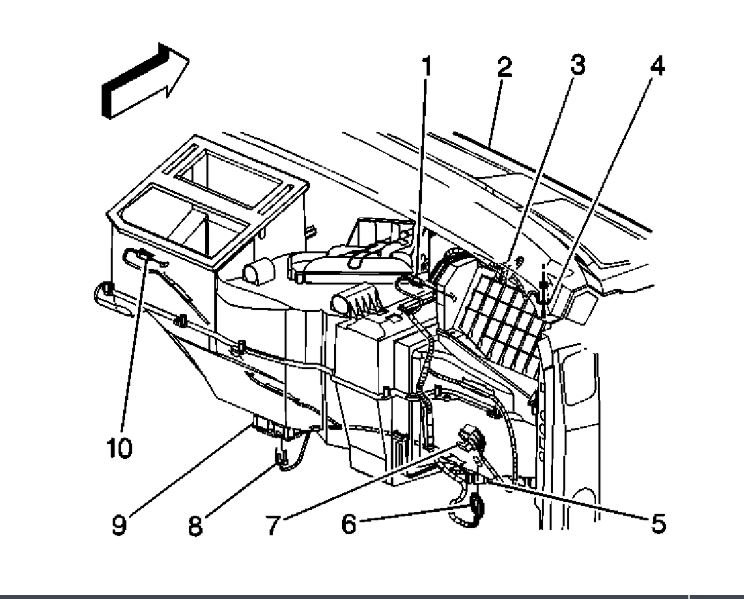 1
2
3
4
10
9
8
7
6
5