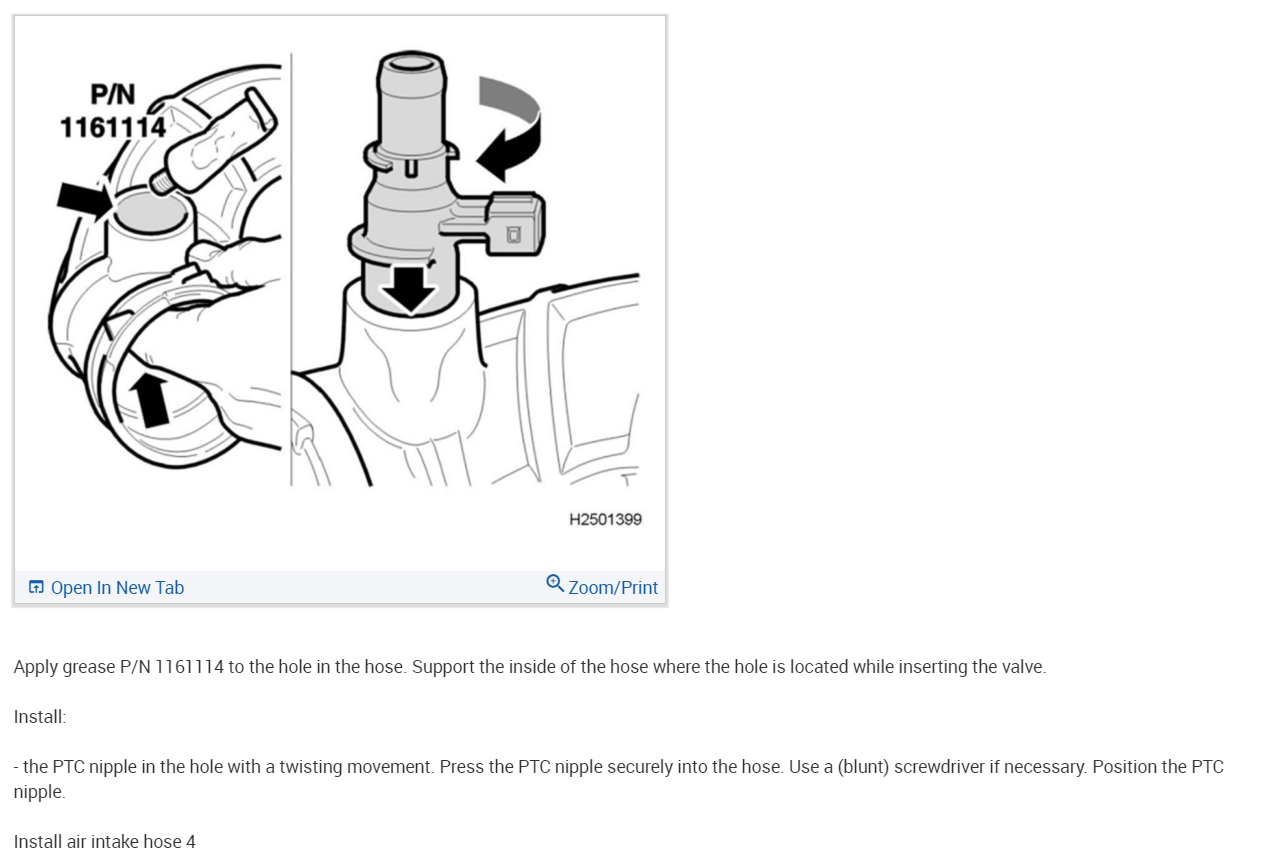 P/N
1161114

H2501399

Open In New Tab

Zoom/Print

Apply grease P/N 1161114 to the hole in the hose. Support the inside of the hose where the hole is located while inserting the valve.

Install:

- the PTC nipple in the hole with a twisting movement. Press the PTC nipple securely into the hose. Use a (blunt) screwdriver if necessary. Position the PTC nipple.

Install air intake hose 4