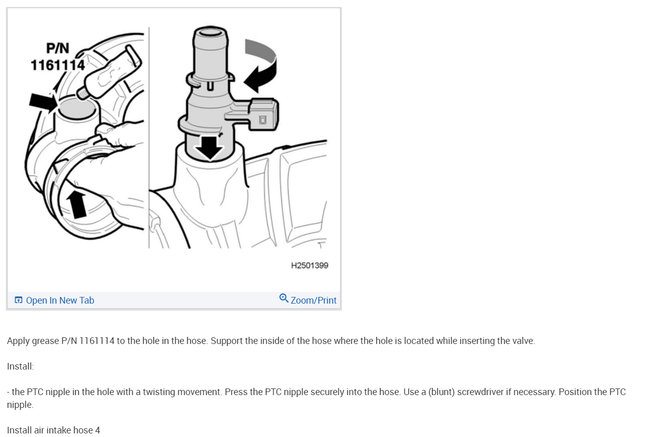 P/N
1161114

H2501399

Open In New Tab
Zoom/Print

Apply grease P/N 1161114 to the hole in the hose. Support the inside of the hose where the hole is located while inserting the valve.

Install:

- the PTC nipple in the hole with a twisting movement. Press the PTC nipple securely into the hose. Use a (blunt) screwdriver if necessary. Position the PTC nipple.

Install air intake hose 4