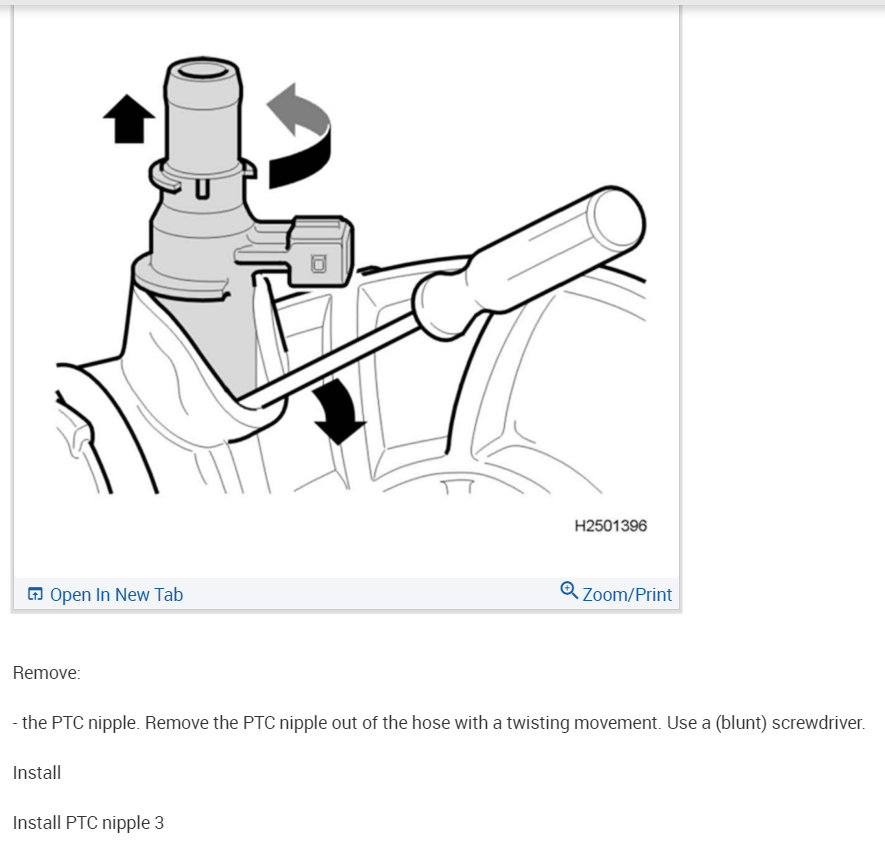 H2501396

Open In New Tab

Zoom/Print

Remove:

- the PTC nipple. Remove the PTC nipple out of the hose with a twisting movement. Use a (blunt) screwdriver.

Install

Install PTC nipple 3