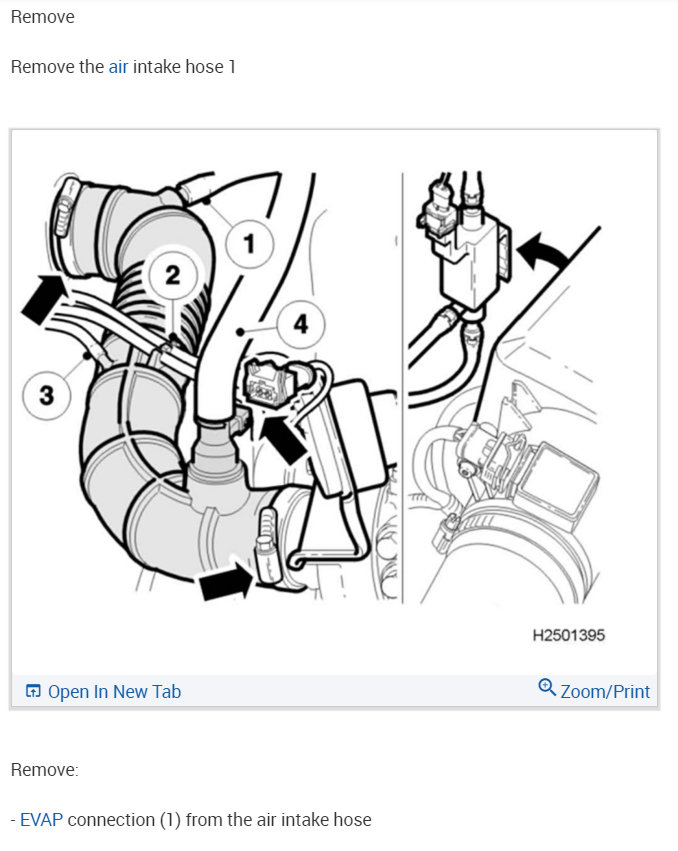 Remove

Remove the air intake hose 1

1
2
3
4

H2501395

Open In New Tab

Zoom/Print

Remove:

- EVAP connection (1) from the air intake hose