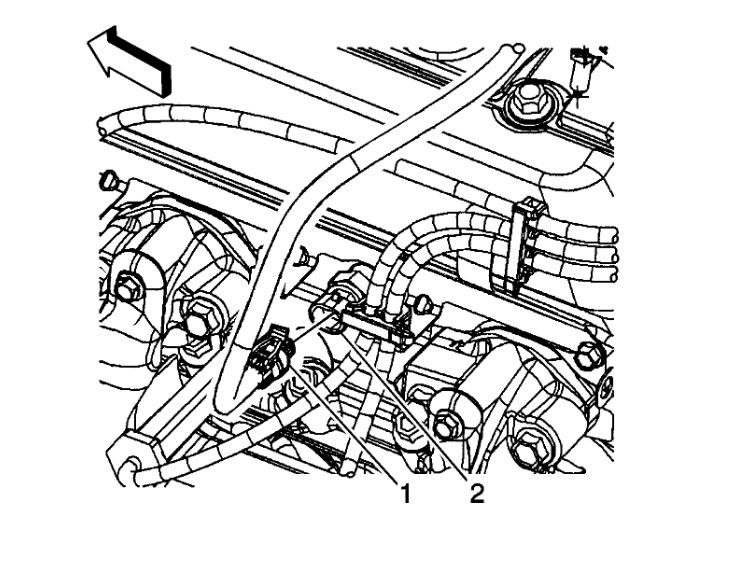 1
2