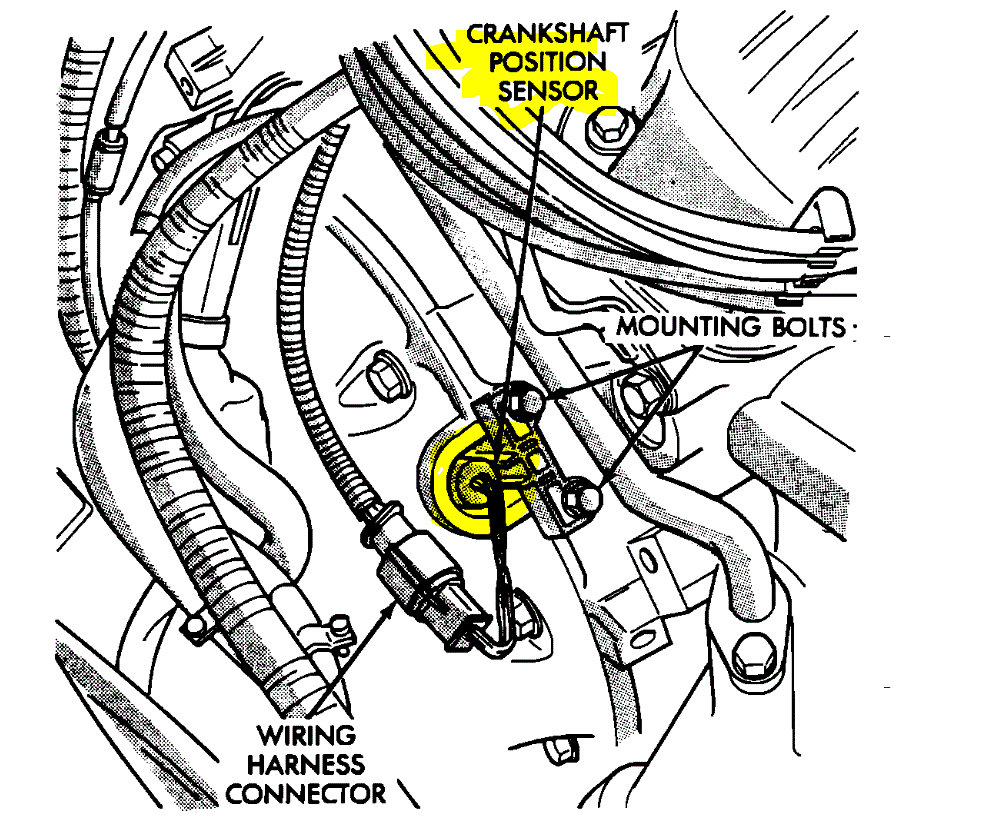 CRANKSHAFT POSITION SENSOR

MOUNTING BOLTS

WIRING HARNESS CONNECTOR