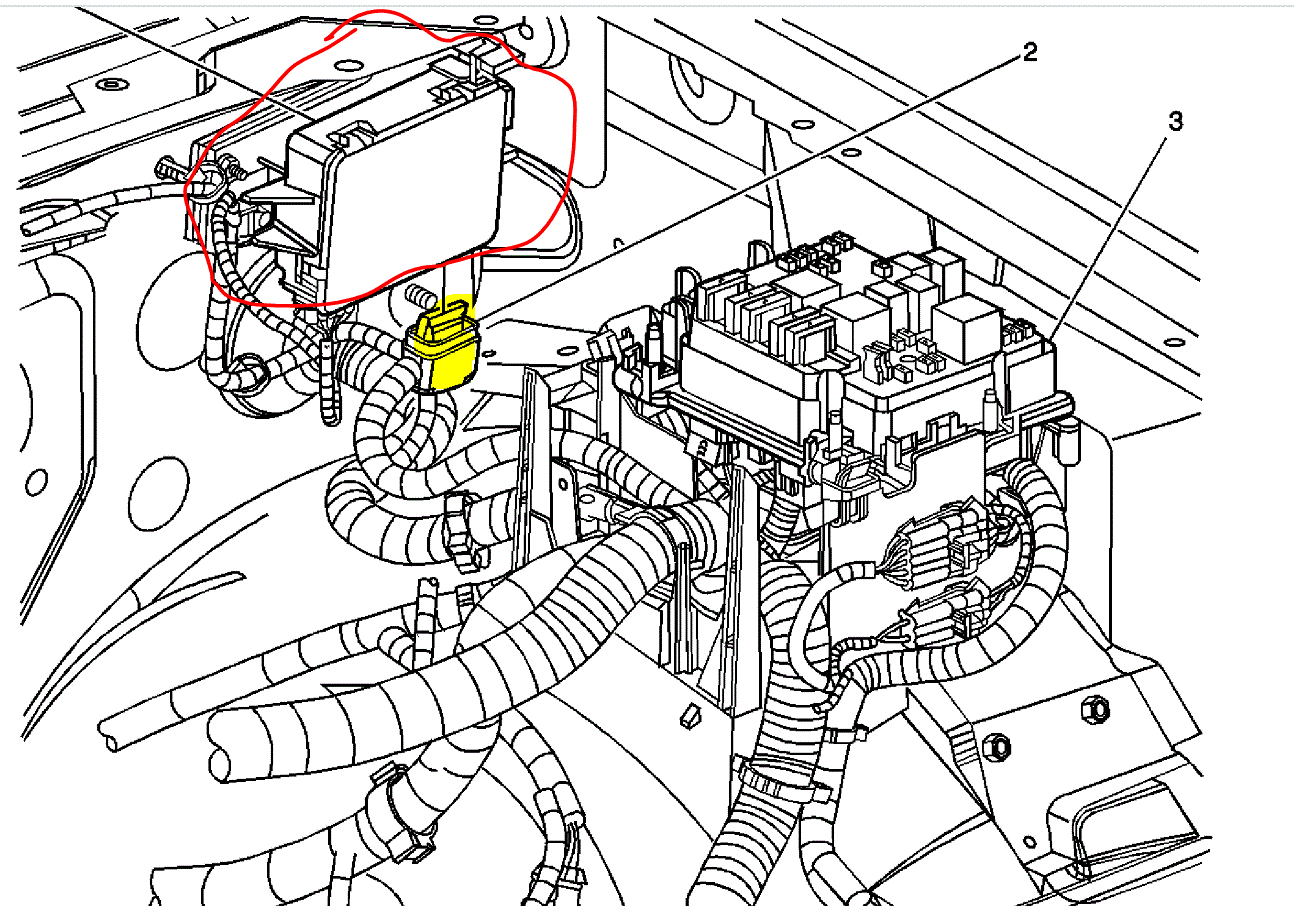 2

3