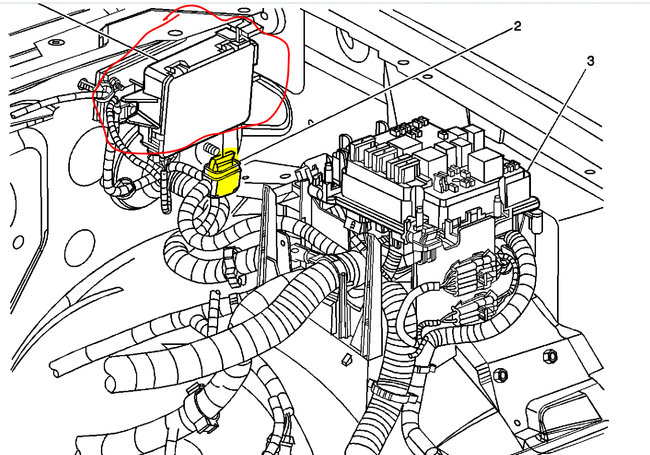 2
3