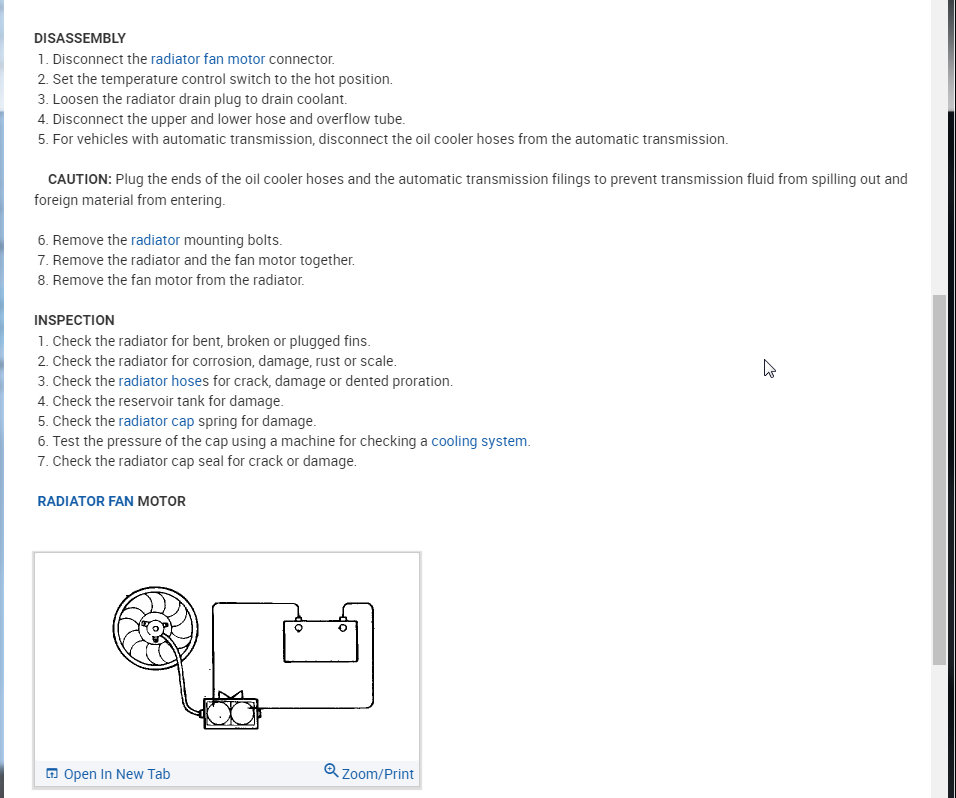 DISASSEMBLY
1. Disconnect the radiator fan motor connector.
2. Set the temperature control switch to the hot position.
3. Loosen the radiator drain plug to drain coolant.
4. Disconnect the upper and lower hose and overflow tube.
5. For vehicles with automatic transmission, disconnect the oil cooler hoses from the automatic transmission.

CAUTION: Plug the ends of the oil cooler hoses and the automatic transmission filings to prevent transmission fluid from spilling out and foreign material from entering.

6. Remove the radiator mounting bolts.
7. Remove the radiator and the fan motor together.
8. Remove the fan motor from the radiator.

INSPECTION
1. Check the radiator for bent, broken or plugged fins.
2. Check the radiator for corrosion, damage, rust or scale.
3. Check the radiator hoses for crack, damage or dented proration.
4. Check the reservoir tank for damage.
5. Check the radiator cap spring for damage.
6. Test the pressure of the cap using a machine for checking a cooling system.
7. Check the radiator cap seal for crack or damage.

RADIATOR FAN MOTOR

Open In New Tab
Zoom/Print