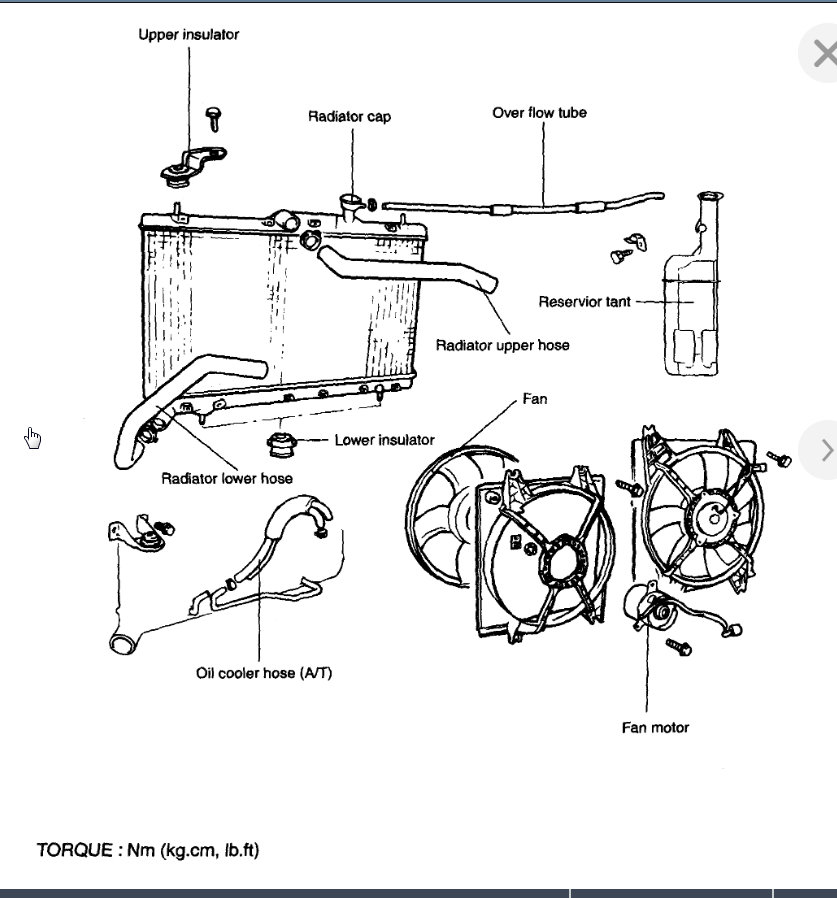 Upper insulator

Radiator cap

Over flow tube

Reservior tant

Radiator upper hose

Fan

Lower insulator

Radiator lower hose

Oil cooler hose (A/T)

Fan motor

TORQUE : Nm (kg.cm, lb.ft)