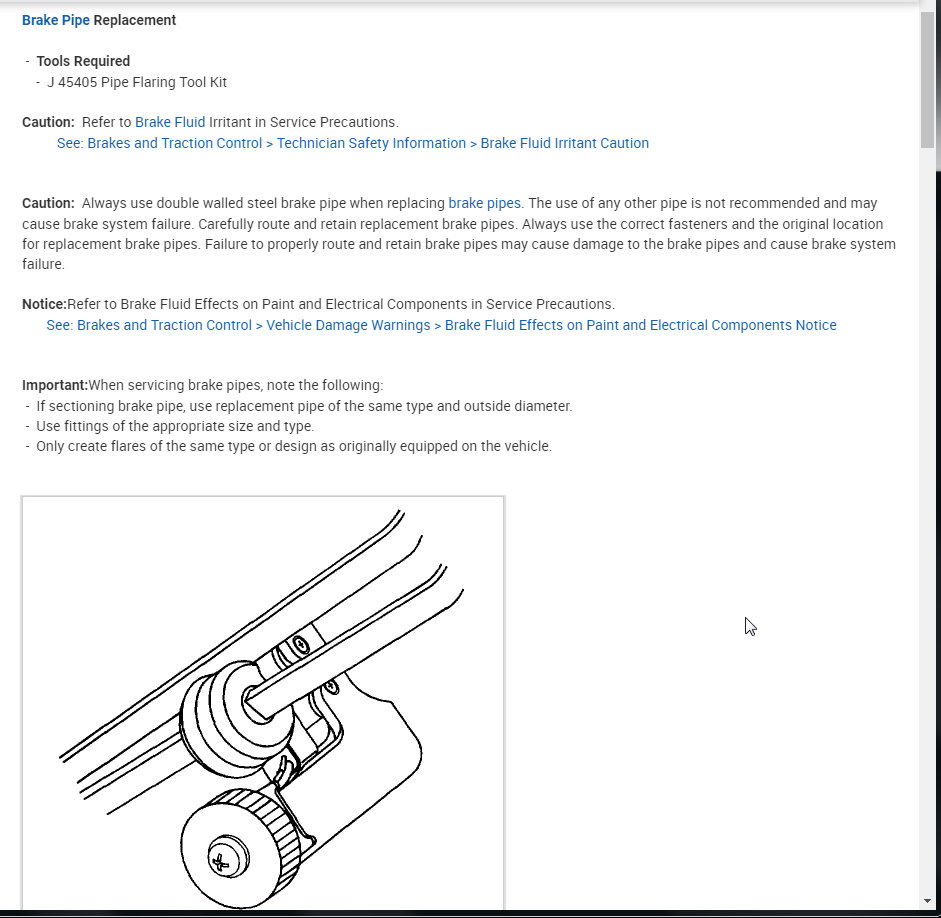 Brake Pipe Replacement

- Tools Required
- J 45405 Pipe Flaring Tool Kit

Caution: Refer to Brake Fluid Irritant in Service Precautions.
See: Brakes and Traction Control > Technician Safety Information > Brake Fluid Irritant Caution

Caution: Always use double walled steel brake pipe when replacing brake pipes. The use of any other pipe is not recommended and may cause brake system failure. Carefully route and retain replacement brake pipes. Always use the correct fasteners and the original location for replacement brake pipes. Failure to properly route and retain brake pipes may cause damage to the brake pipes and cause brake system failure.

Notice:Refer to Brake Fluid Effects on Paint and Electrical Components in Service Precautions.
See: Brakes and Traction Control > Vehicle Damage Warnings > Brake Fluid Effects on Paint and Electrical Components Notice

Important:When servicing brake pipes, note the following:
- If sectioning brake pipe, use replacement pipe of the same type and outside diameter.
- Use fittings of the appropriate size and type.
- Only create flares of the same type or design as originally equipped on the vehicle.