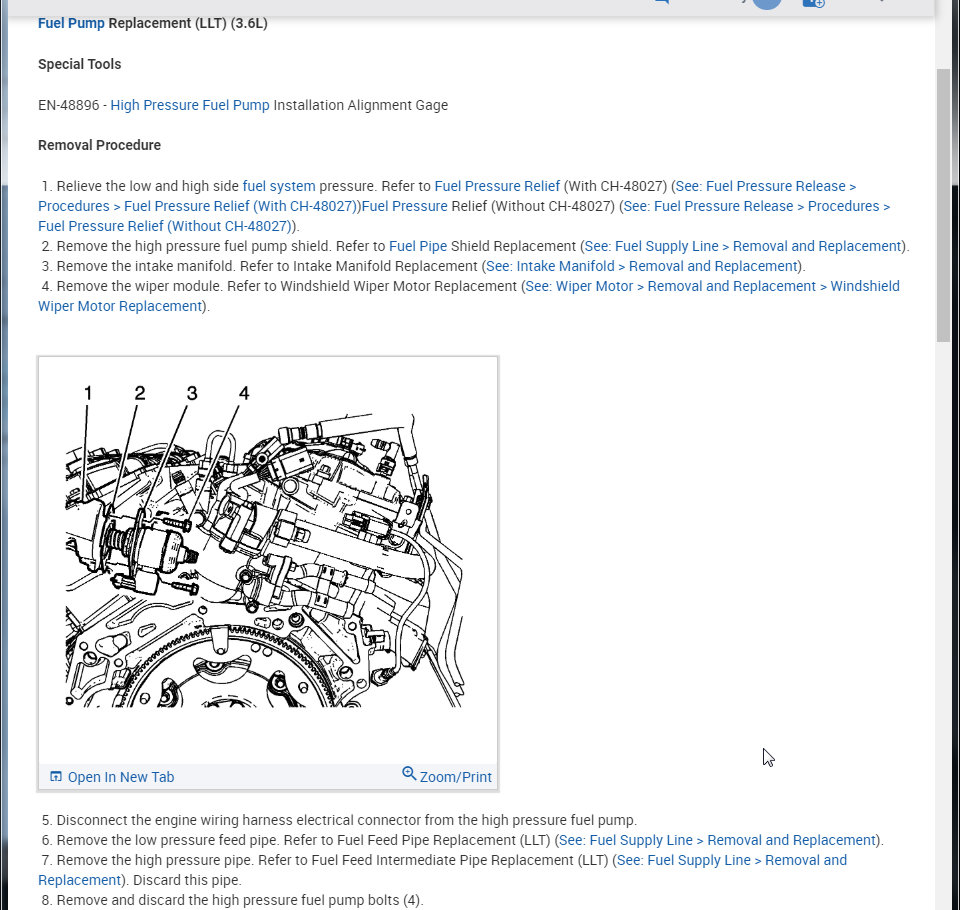 Fuel Pump Replacement (LLT) (3.6L)

Special Tools

EN-48896 - High Pressure Fuel Pump Installation Alignment Gage

Removal Procedure

1. Relieve the low and high side fuel system pressure. Refer to Fuel Pressure Relief (With CH-48027) (See: Fuel Pressure Release > Procedures > Fuel Pressure Relief (With CH-48027))Fuel Pressure Relief (Without CH-48027) (See: Fuel Pressure Release > Procedures > Fuel Pressure Relief (Without CH-48027)).
2. Remove the high pressure fuel pump shield. Refer to Fuel Pipe Shield Replacement (See: Fuel Supply Line > Removal and Replacement).
3. Remove the intake manifold. Refer to Intake Manifold Replacement (See: Intake Manifold > Removal and Replacement).
4. Remove the wiper module. Refer to Windshield Wiper Motor Replacement (See: Wiper Motor > Removal and Replacement > Windshield Wiper Motor Replacement).

1 2 3 4

Open In New Tab Zoom/Print

5. Disconnect the engine wiring harness electrical connector from the high pressure fuel pump.
6. Remove the low pressure feed pipe. Refer to Fuel Feed Pipe Replacement (LLT) (See: Fuel Supply Line > Removal and Replacement).
7. Remove the high pressure pipe. Refer to Fuel Feed Intermediate Pipe Replacement (LLT) (See: Fuel Supply Line > Removal and Replacement). Discard this pipe.
8. Remove and discard the high pressure fuel pump bolts (4).