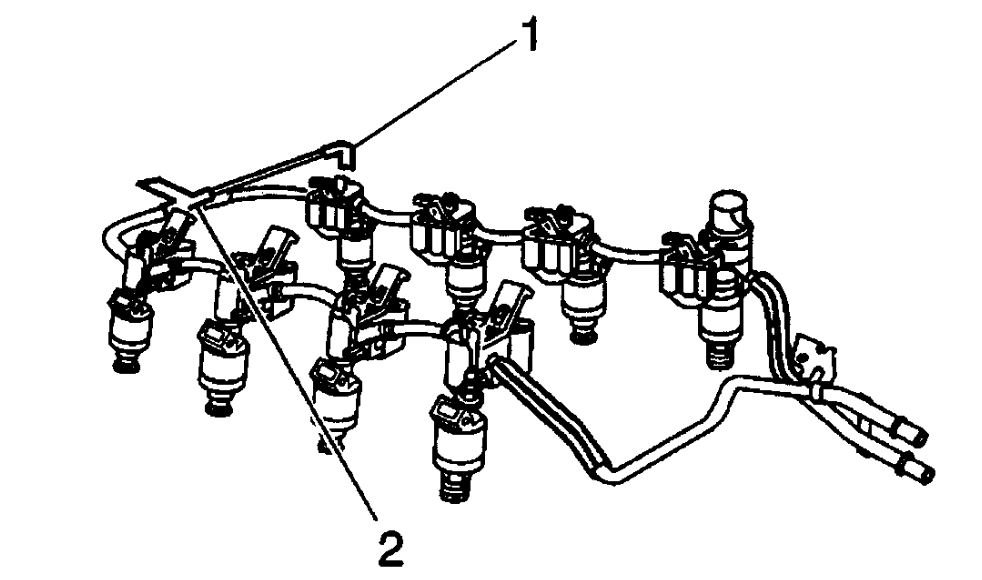 1

2