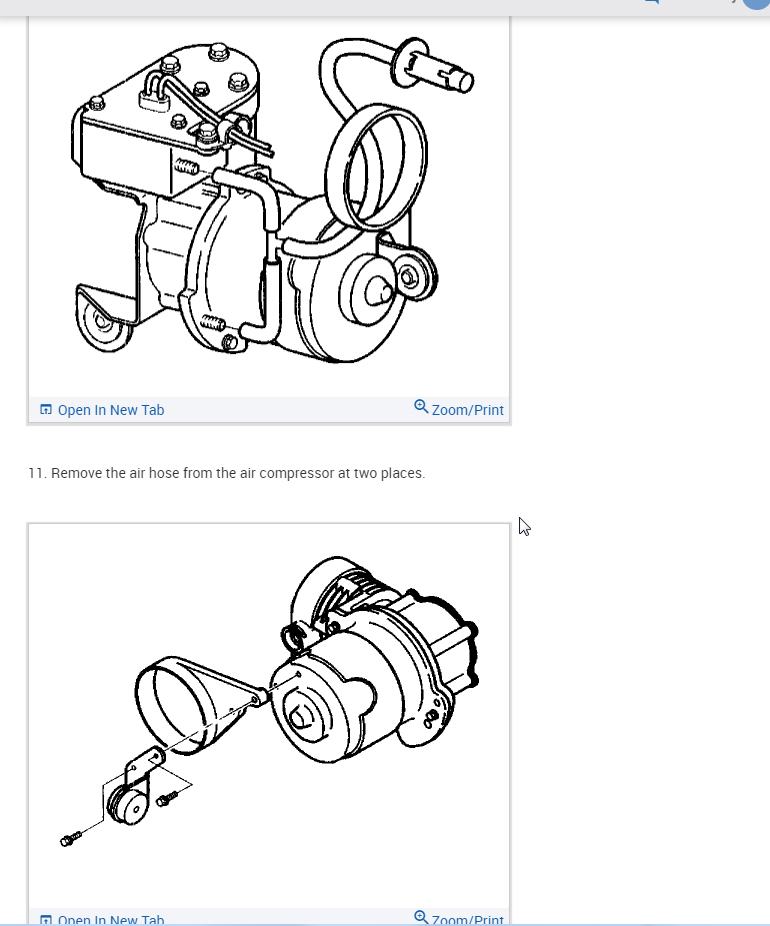 Open In New Tab

Zoom/Print

11. Remove the air hose from the air compressor at two places.

Open In New Tab

Zoom/Print