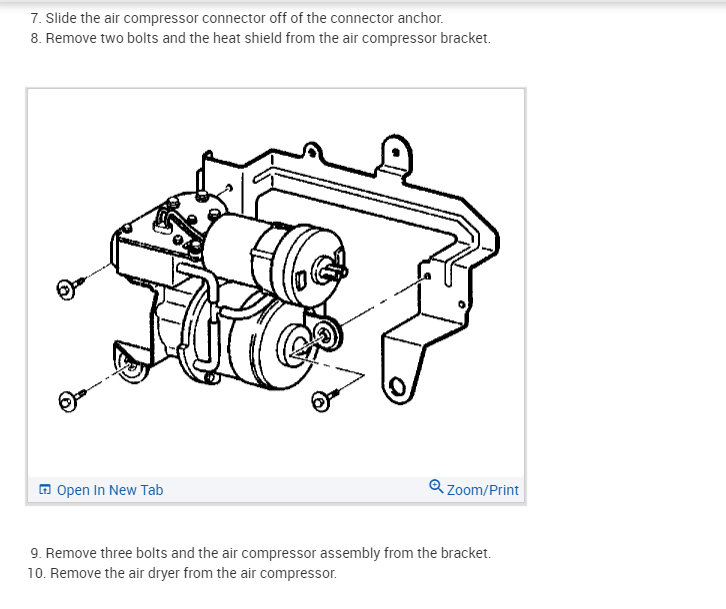 7. Slide the air compressor connector off of the connector anchor.
8. Remove two bolts and the heat shield from the air compressor bracket.

Open In New Tab

Zoom/Print

9. Remove three bolts and the air compressor assembly from the bracket.
10. Remove the air dryer from the air compressor.