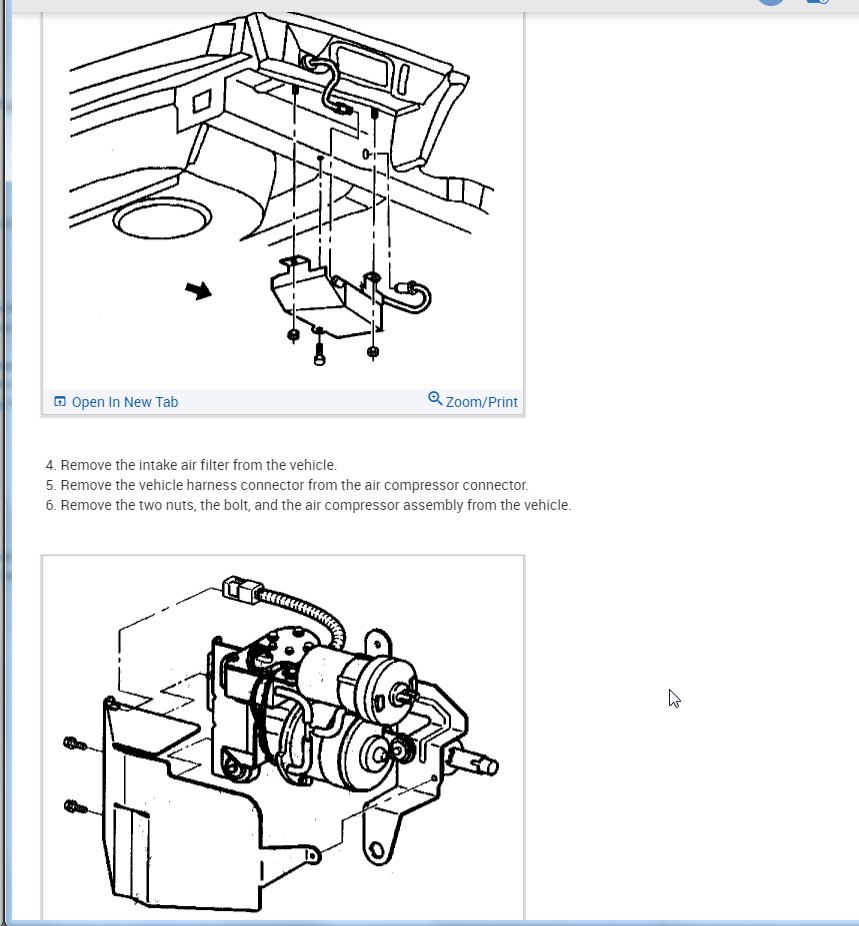 Open In New Tab
Zoom/Print

4. Remove the intake air filter from the vehicle.
5. Remove the vehicle harness connector from the air compressor connector.
6. Remove the two nuts, the bolt, and the air compressor assembly from the vehicle.