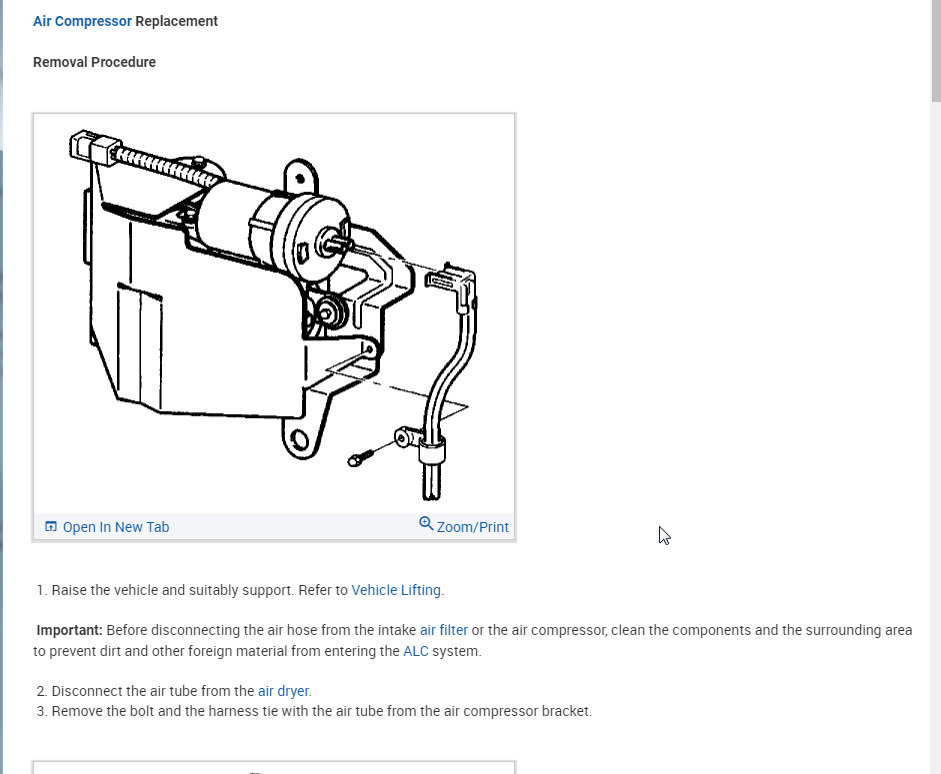 Air Compressor Replacement

Removal Procedure

Open In New Tab

Zoom/Print

1. Raise the vehicle and suitably support. Refer to Vehicle Lifting.

Important: Before disconnecting the air hose from the intake air filter or the air compressor, clean the components and the surrounding area to prevent dirt and other foreign material from entering the ALC system.

2. Disconnect the air tube from the air dryer.
3. Remove the bolt and the harness tie with the air tube from the air compressor bracket.