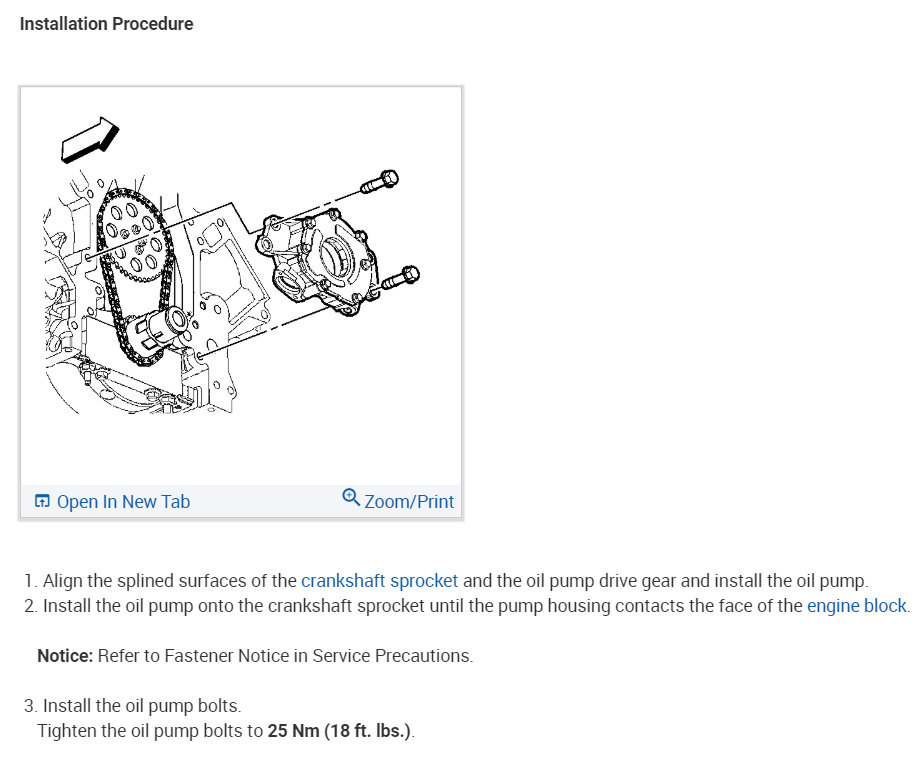 Installation Procedure

Open In New Tab Zoom/Print

1. Align the splined surfaces of the crankshaft sprocket and the oil pump drive gear and install the oil pump.
2. Install the oil pump onto the crankshaft sprocket until the pump housing contacts the face of the engine block.

Notice: Refer to Fastener Notice in Service Precautions.

3. Install the oil pump bolts.
Tighten the oil pump bolts to 25 Nm (18 ft. lbs.).