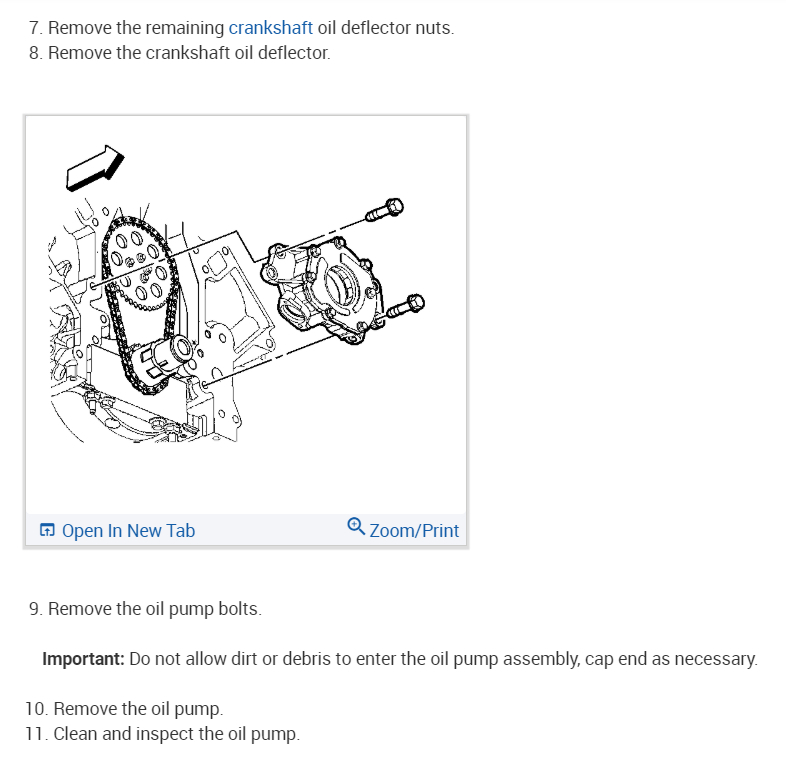 7. Remove the remaining crankshaft oil deflector nuts.
8. Remove the crankshaft oil deflector.

Open In New Tab
Zoom/Print

9. Remove the oil pump bolts.

**Important:** Do not allow dirt or debris to enter the oil pump assembly, cap end as necessary.

10. Remove the oil pump.
11. Clean and inspect the oil pump.