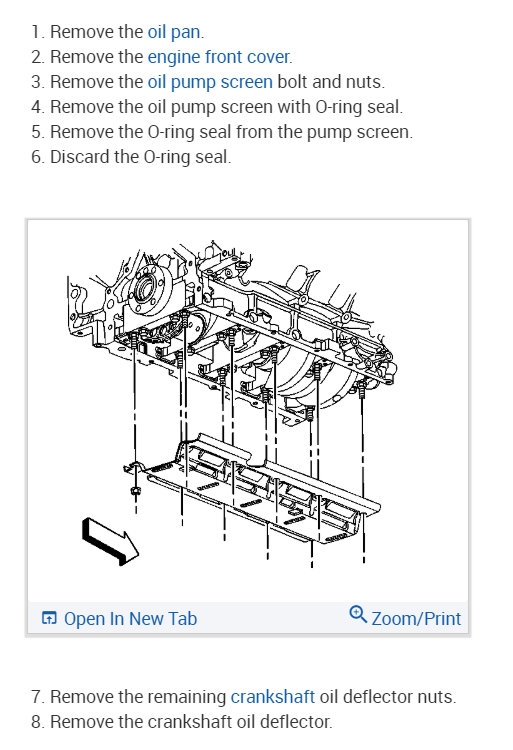 1. Remove the oil pan.
2. Remove the engine front cover.
3. Remove the oil pump screen bolt and nuts.
4. Remove the oil pump screen with O-ring seal.
5. Remove the O-ring seal from the pump screen.
6. Discard the O-ring seal.

Open In New Tab

Zoom/Print

7. Remove the remaining crankshaft oil deflector nuts.
8. Remove the crankshaft oil deflector.