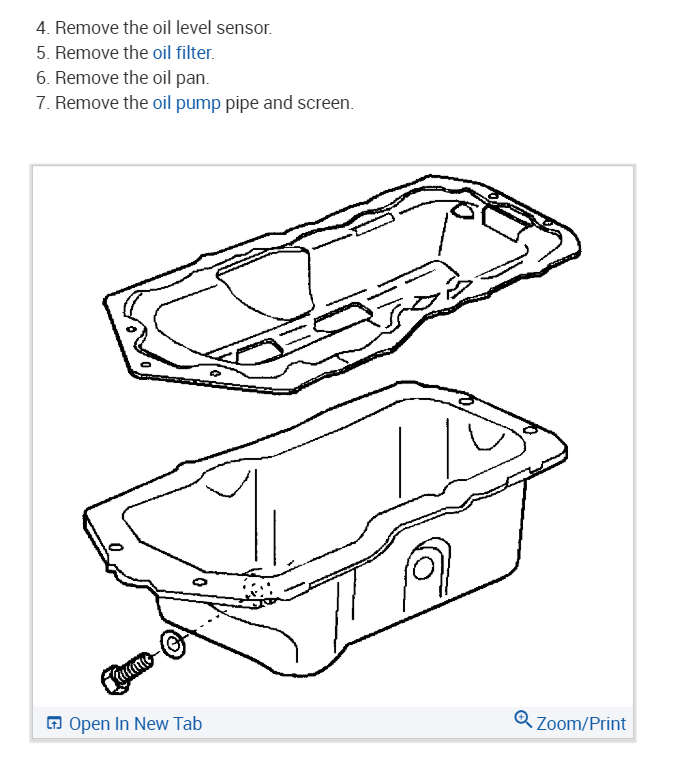 4. Remove the oil level sensor.
5. Remove the oil filter.
6. Remove the oil pan.
7. Remove the oil pump pipe and screen.

Open In New Tab
Zoom/Print