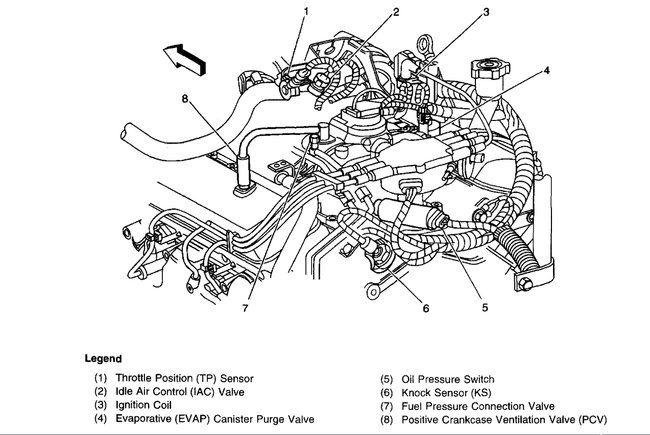 1
2
3
4
8
7
6
5

Legend

(1) Throttle Position (TP) Sensor
(2) Idle Air Control (IAC) Valve
(3) Ignition Coil
(4) Evaporative (EVAP) Canister Purge Valve

(5) Oil Pressure Switch
(6) Knock Sensor (KS)
(7) Fuel Pressure Connection Valve
(8) Positive Crankcase Ventilation Valve (PCV)