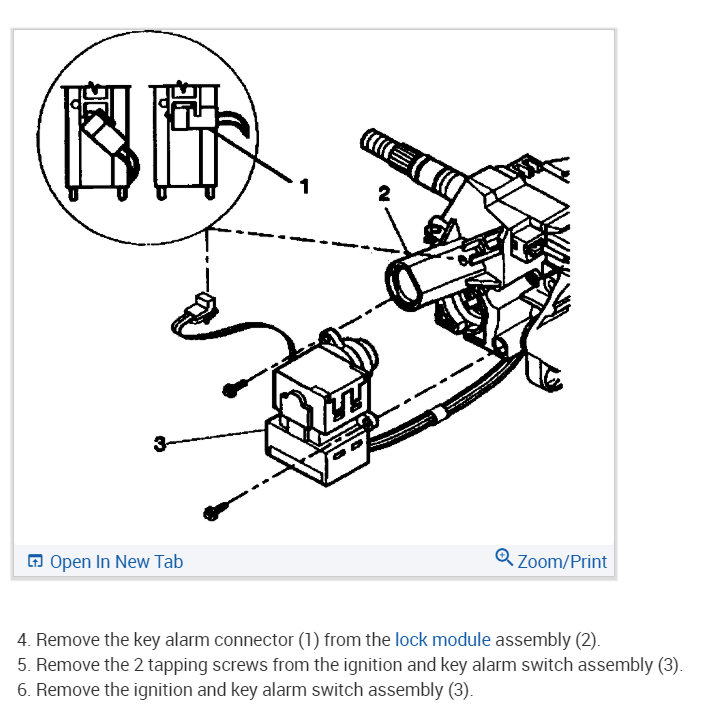 1
2
3

Open In New Tab
Zoom/Print

4. Remove the key alarm connector (1) from the lock module assembly (2).
5. Remove the 2 tapping screws from the ignition and key alarm switch assembly (3).
6. Remove the ignition and key alarm switch assembly (3).