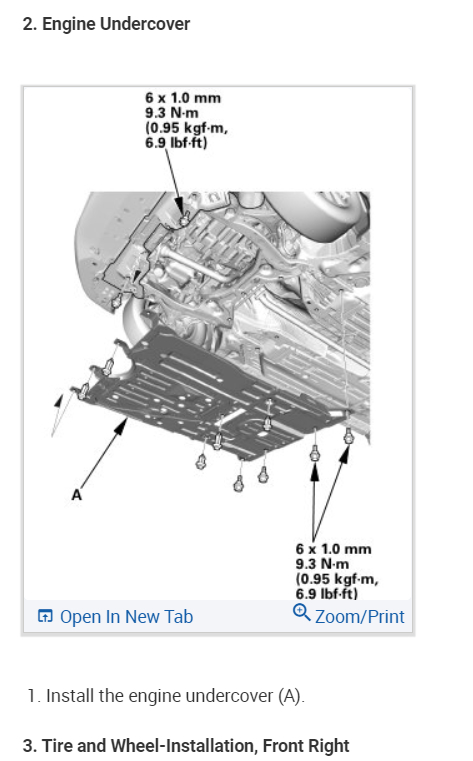 2. Engine Undercover

6 x 1.0 mm
9.3 N·m
(0.95 kgf·m,
6.9 lbf·ft)

A

6 x 1.0 mm
9.3 N·m
(0.95 kgf·m,
6.9 lbf·ft)

Open In New Tab

Zoom/Print

1. Install the engine undercover (A).

3. Tire and Wheel-Installation, Front Right