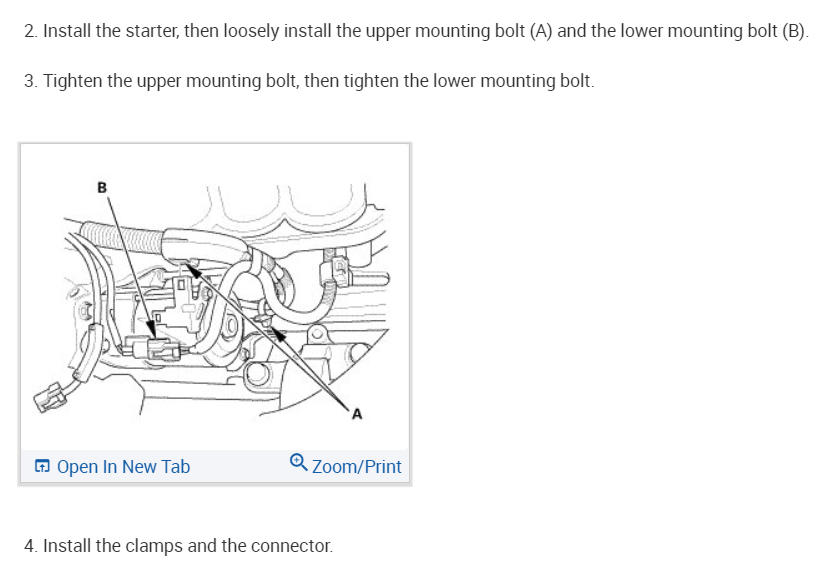 2. Install the starter, then loosely install the upper mounting bolt (A) and the lower mounting bolt (B).

3. Tighten the upper mounting bolt, then tighten the lower mounting bolt.

B

A

Open In New Tab

Zoom/Print

4. Install the clamps and the connector.