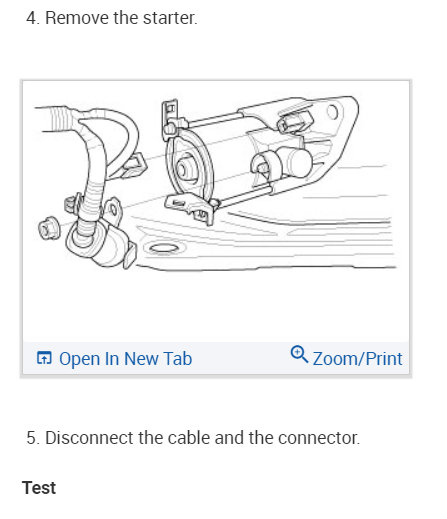 4. Remove the starter.

Open In New Tab

Zoom/Print

5. Disconnect the cable and the connector.

Test