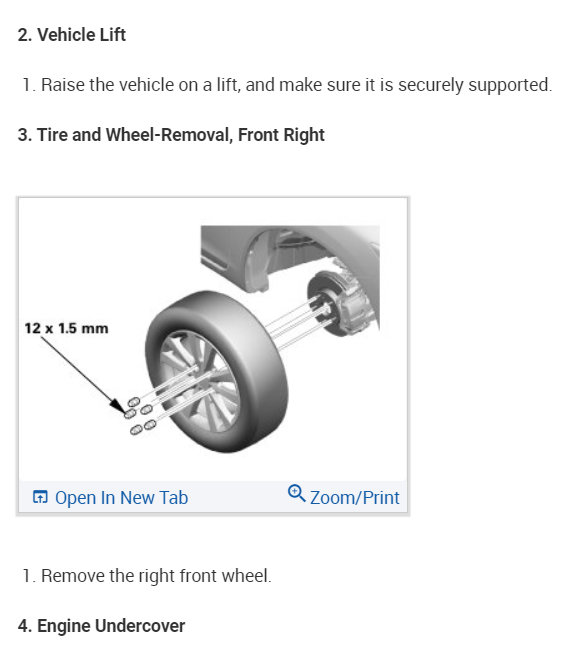 2. Vehicle Lift

1. Raise the vehicle on a lift, and make sure it is securely supported.

3. Tire and Wheel-Removal, Front Right

12 x 1.5 mm

Open In New Tab

Zoom/Print

1. Remove the right front wheel.

4. Engine Undercover