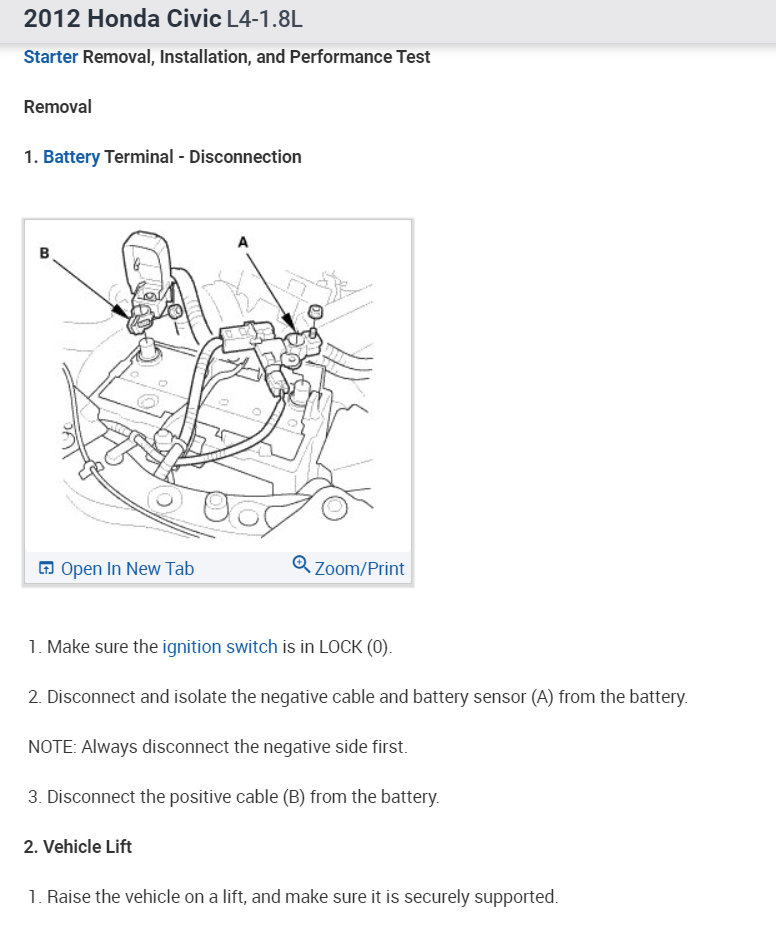 2012 Honda Civic L4-1.8L

Starter Removal, Installation, and Performance Test

Removal

1. Battery Terminal - Disconnection

B

A

Open In New Tab

Zoom/Print

1. Make sure the ignition switch is in LOCK (0).

2. Disconnect and isolate the negative cable and battery sensor (A) from the battery.

NOTE: Always disconnect the negative side first.

3. Disconnect the positive cable (B) from the battery.

2. Vehicle Lift

1. Raise the vehicle on a lift, and make sure it is securely supported.