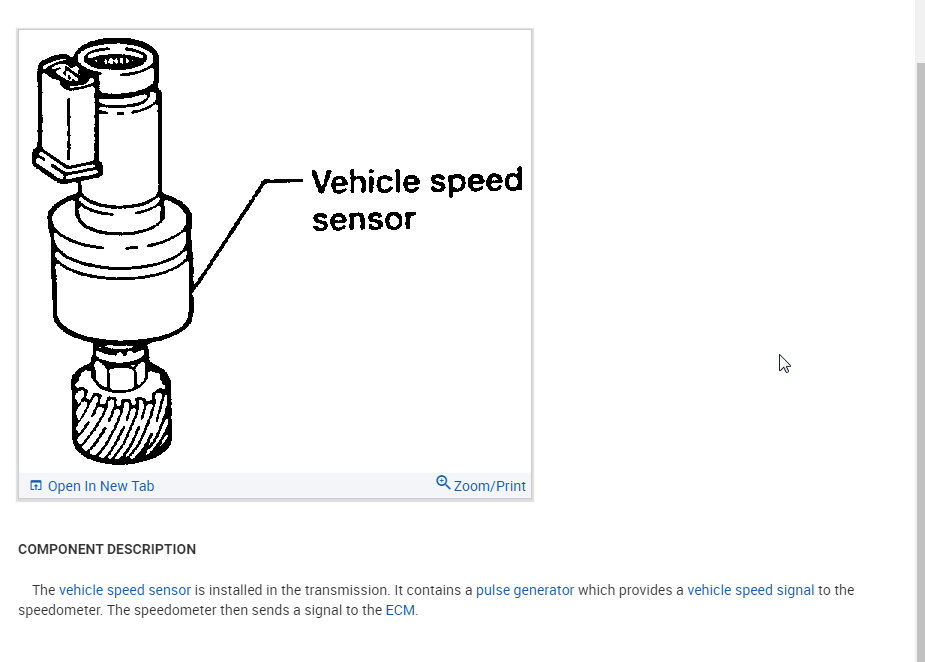 Vehicle speed sensor

Open In New Tab

Zoom/Print

COMPONENT DESCRIPTION

The vehicle speed sensor is installed in the transmission. It contains a pulse generator which provides a vehicle speed signal to the speedometer. The speedometer then sends a signal to the ECM.