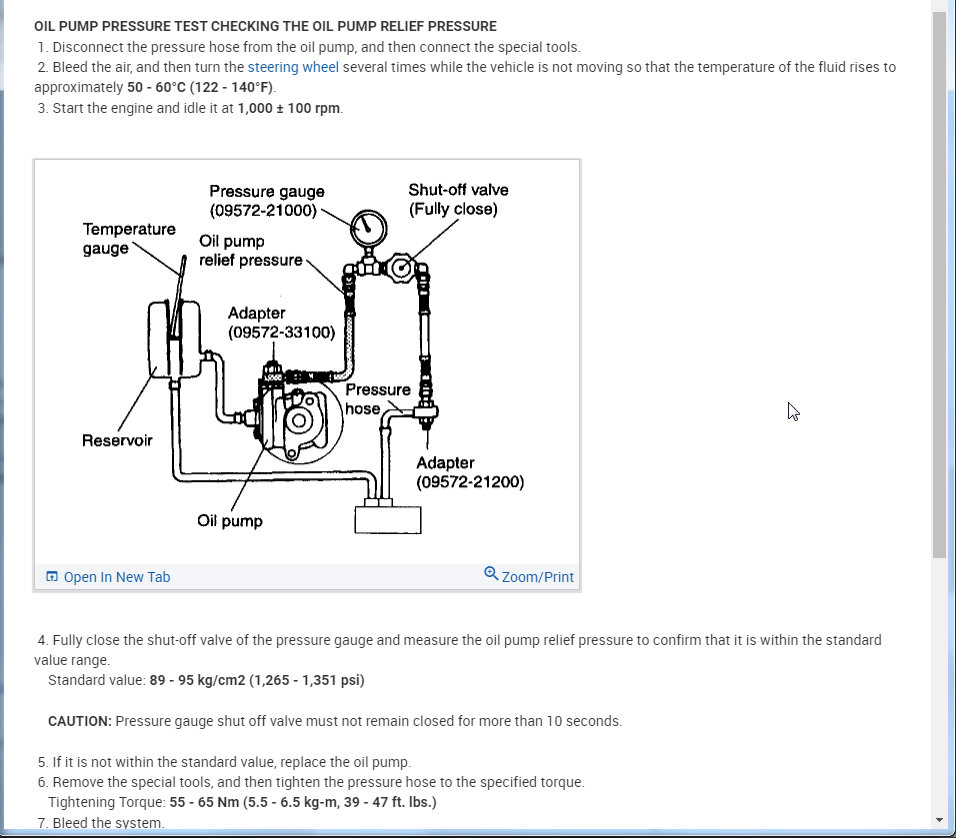 OIL PUMP PRESSURE TEST CHECKING THE OIL PUMP RELIEF PRESSURE

1. Disconnect the pressure hose from the oil pump, and then connect the special tools.
2. Bleed the air, and then turn the steering wheel several times while the vehicle is not moving so that the temperature of the fluid rises to approximately 50 - 60°C (122 - 140°F).
3. Start the engine and idle it at 1,000 ± 100 rpm.

Pressure gauge (09572-21000)
Shut-off valve (Fully close)
Temperature gauge
Oil pump relief pressure
Adapter (09572-33100)
Pressure hose
Reservoir
Adapter (09572-21200)
Oil pump

Open In New Tab
Zoom/Print

4. Fully close the shut-off valve of the pressure gauge and measure the oil pump relief pressure to confirm that it is within the standard value range.
Standard value: 89 - 95 kg/cm2 (1,265 - 1,351 psi)

CAUTION: Pressure gauge shut off valve must not remain closed for more than 10 seconds.

5. If it is not within the standard value, replace the oil pump.
6. Remove the special tools, and then tighten the pressure hose to the specified torque.
Tightening Torque: 55 - 65 Nm (5.5 - 6.5 kg-m, 39 - 47 ft. lbs.)
7. Bleed the system.