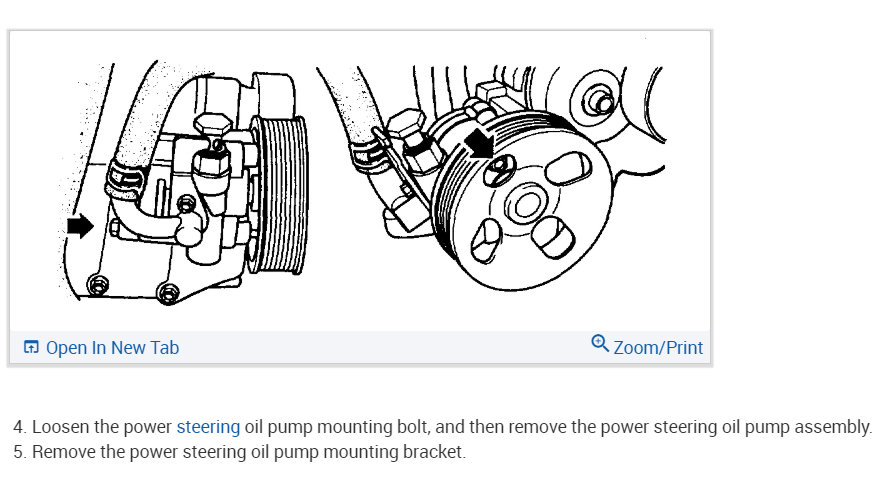 Open In New Tab
Zoom/Print

4. Loosen the power steering oil pump mounting bolt, and then remove the power steering oil pump assembly.
5. Remove the power steering oil pump mounting bracket.