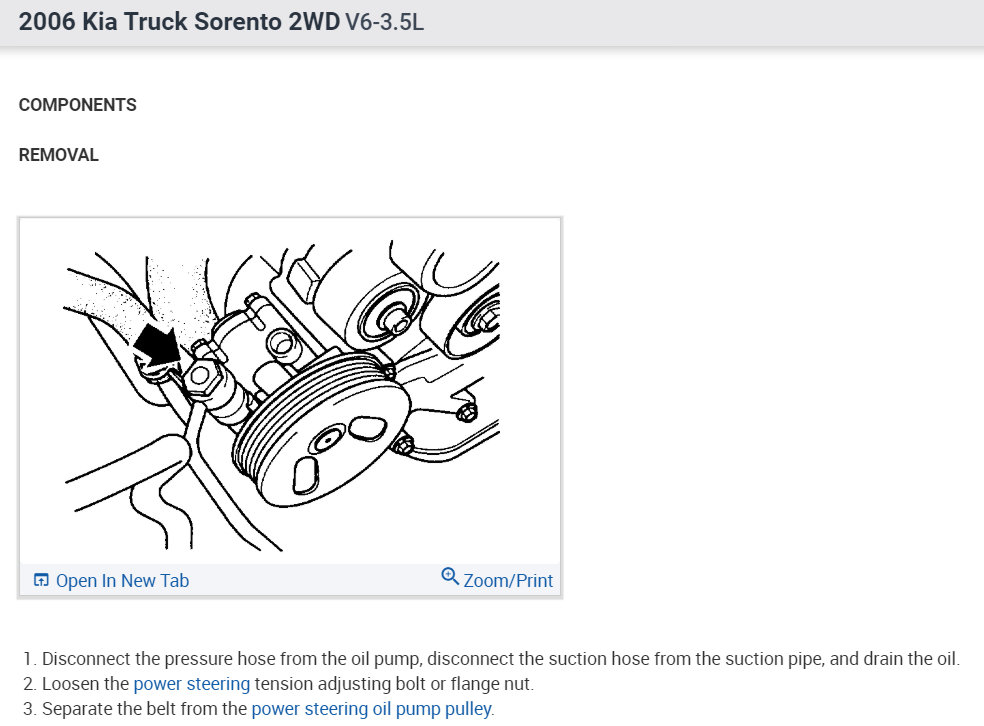 2006 Kia Truck Sorento 2WD V6-3.5L

COMPONENTS

REMOVAL

Open In New Tab

Zoom/Print

1. Disconnect the pressure hose from the oil pump, disconnect the suction hose from the suction pipe, and drain the oil.
2. Loosen the power steering tension adjusting bolt or flange nut.
3. Separate the belt from the power steering oil pump pulley.