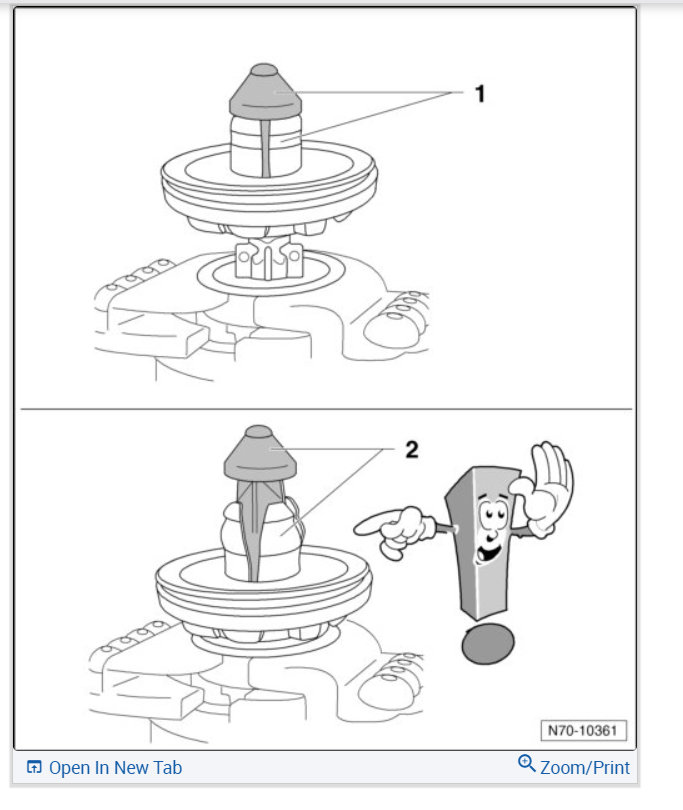 1

2

N70-10361

Open In New Tab

Zoom/Print