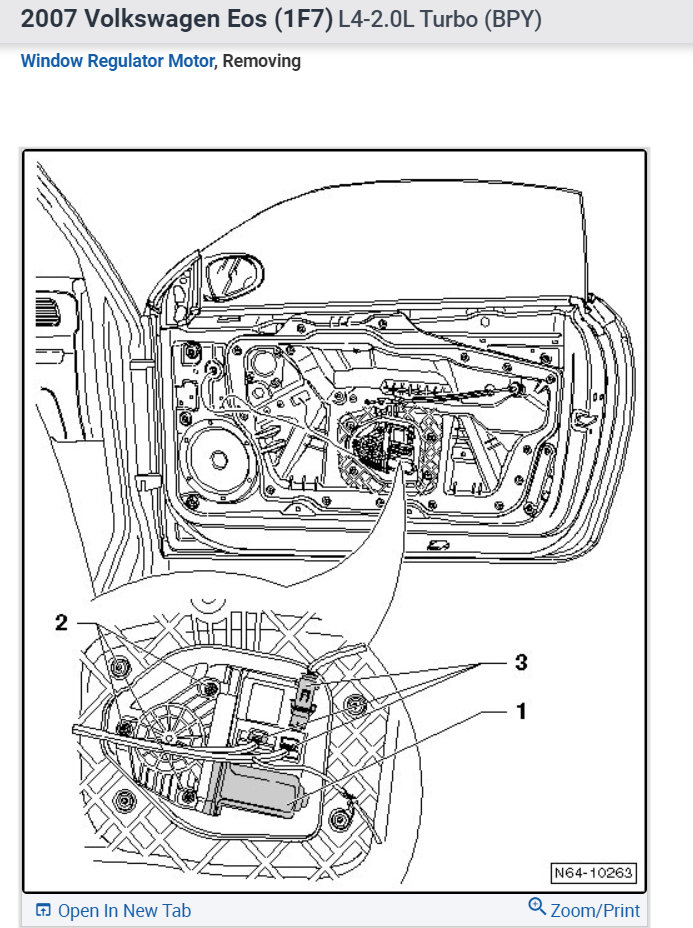 2007 Volkswagen Eos (1F7) L4-2.0L Turbo (BPY)

Window Regulator Motor, Removing

2

3

1

N64-10263

Open In New Tab

Zoom/Print