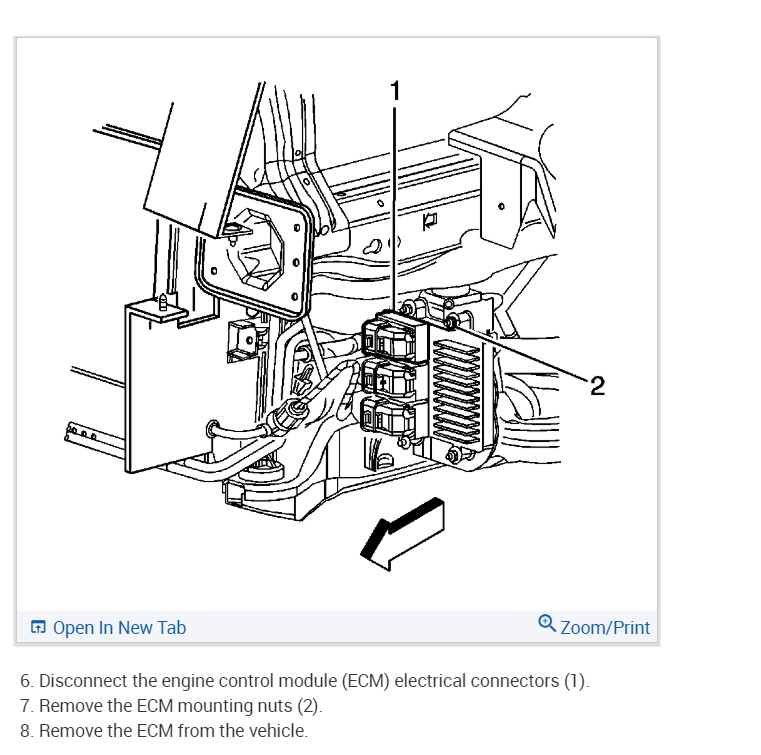 1

2

Open In New Tab

Zoom/Print

6. Disconnect the engine control module (ECM) electrical connectors (1).
7. Remove the ECM mounting nuts (2).
8. Remove the ECM from the vehicle.