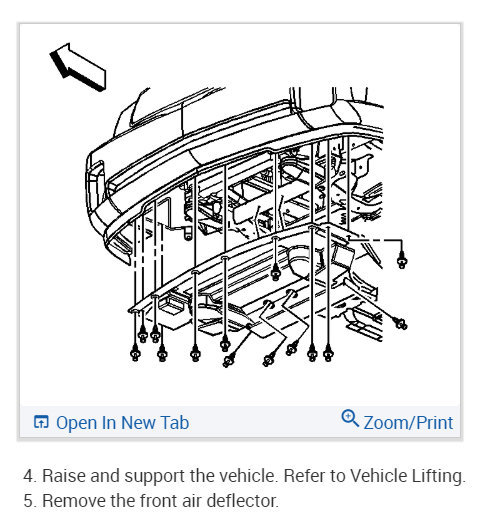 Open In New Tab

Zoom/Print

4. Raise and support the vehicle. Refer to Vehicle Lifting.
5. Remove the front air deflector.