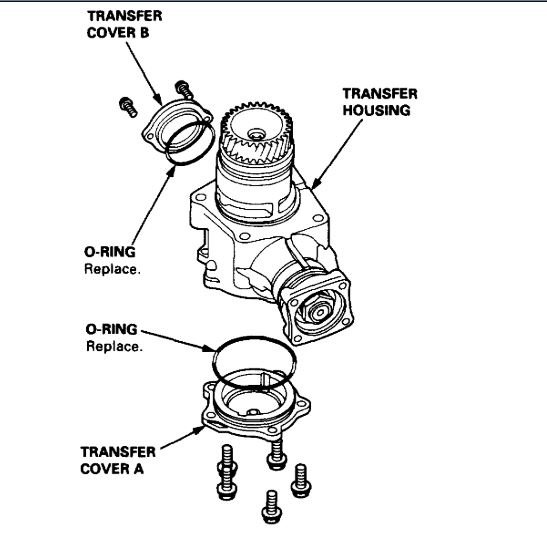 TRANSFER
COVER B

TRANSFER
HOUSING

O-RING
Replace.

O-RING
Replace.

TRANSFER
COVER A