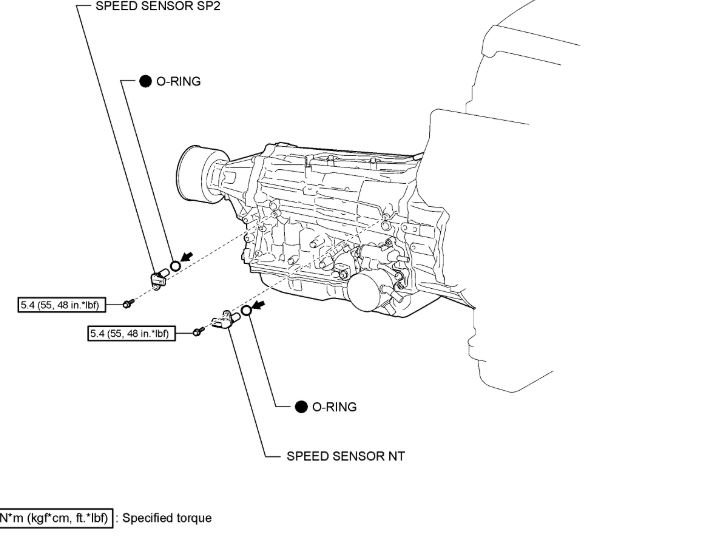 SPEED SENSOR SP2

● O-RING

5.4 (55, 48 in.*lbf)

5.4 (55, 48 in.*lbf)

● O-RING

SPEED SENSOR NT

N*m (kgf*cm, ft.*lbf) : Specified torque