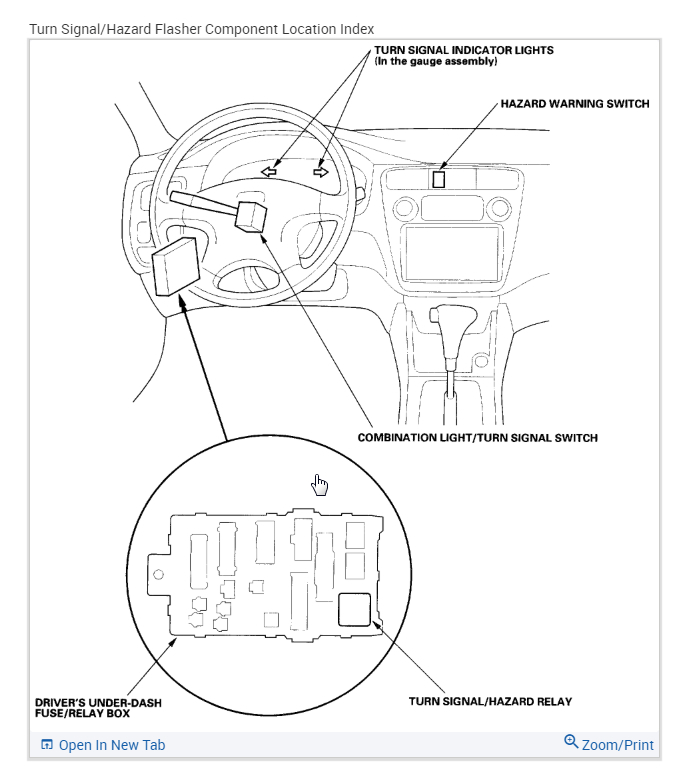 Turn Signal/Hazard Flasher Component Location Index

TURN SIGNAL INDICATOR LIGHTS
(In the gauge assembly)

HAZARD WARNING SWITCH

COMBINATION LIGHT/TURN SIGNAL SWITCH

DRIVER'S UNDER-DASH FUSE/RELAY BOX

TURN SIGNAL/HAZARD RELAY

Open In New Tab

Zoom/Print