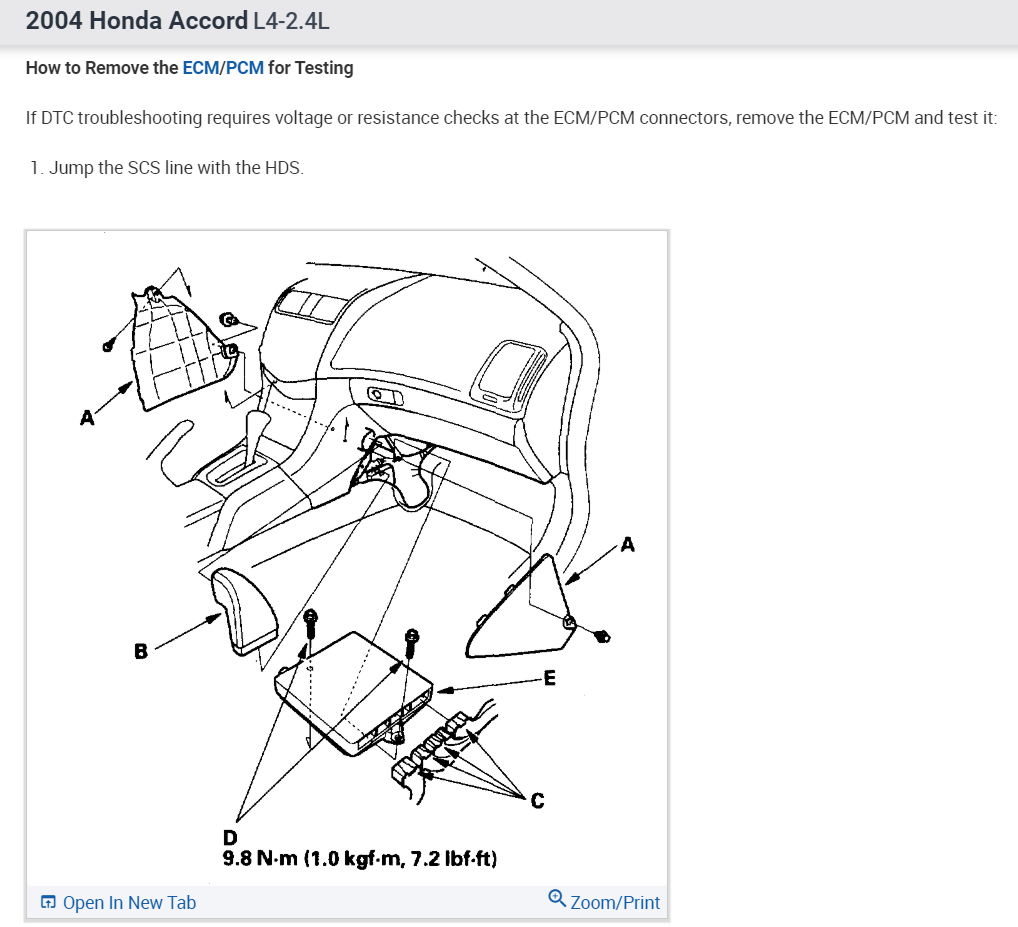 2004 Honda Accord L4-2.4L

How to Remove the ECM/PCM for Testing

If DTC troubleshooting requires voltage or resistance checks at the ECM/PCM connectors, remove the ECM/PCM and test it:

1. Jump the SCS line with the HDS.

A

A

B

E

C

D
9.8 N·m (1.0 kgf·m, 7.2 lbf·ft)

Open In New Tab

Zoom/Print