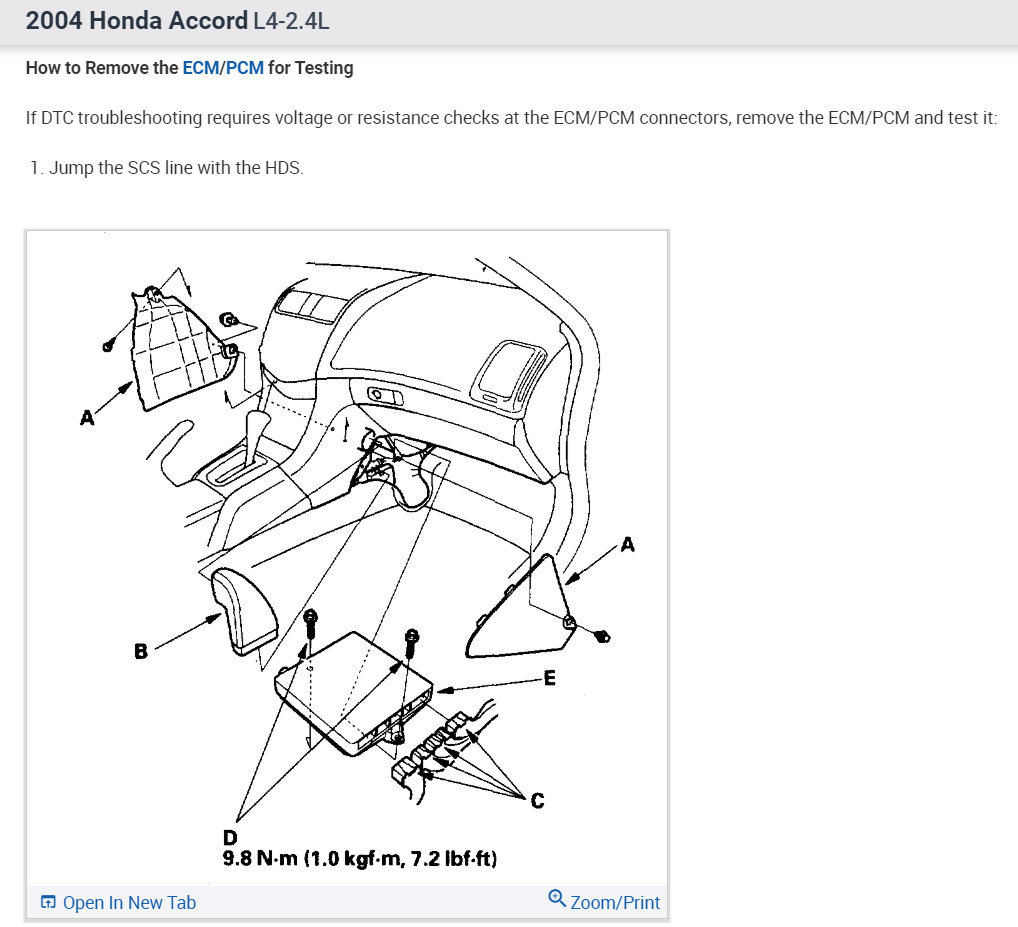 2004 Honda Accord L4-2.4L

How to Remove the ECM/PCM for Testing

If DTC troubleshooting requires voltage or resistance checks at the ECM/PCM connectors, remove the ECM/PCM and test it:

1. Jump the SCS line with the HDS.

A

A

B

E

C

D
9.8 N·m (1.0 kgf·m, 7.2 lbf·ft)

Open In New Tab

Zoom/Print