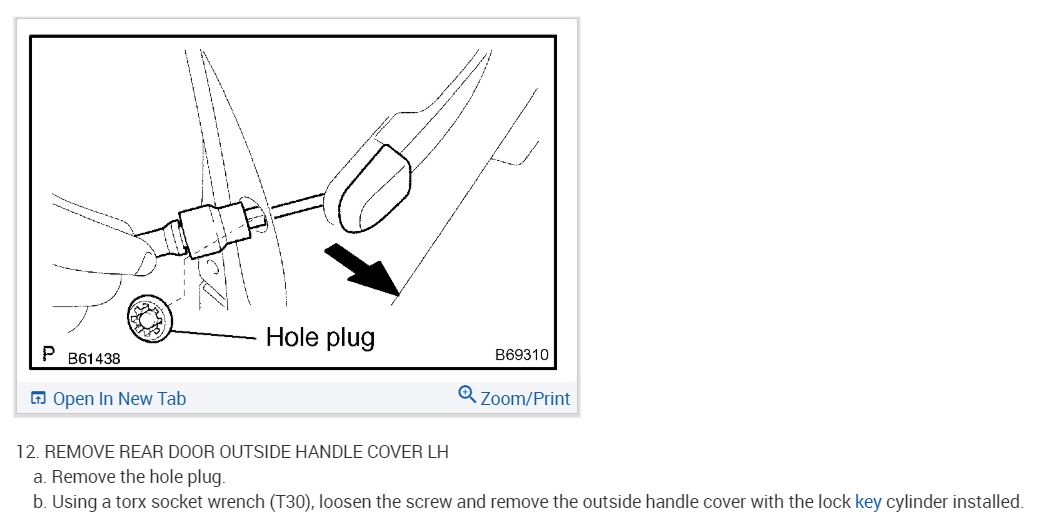 Hole plug

P B61438

B69310

Open In New Tab

Zoom/Print

12. REMOVE REAR DOOR OUTSIDE HANDLE COVER LH

a. Remove the hole plug.

b. Using a torx socket wrench (T30), loosen the screw and remove the outside handle cover with the lock key cylinder installed.