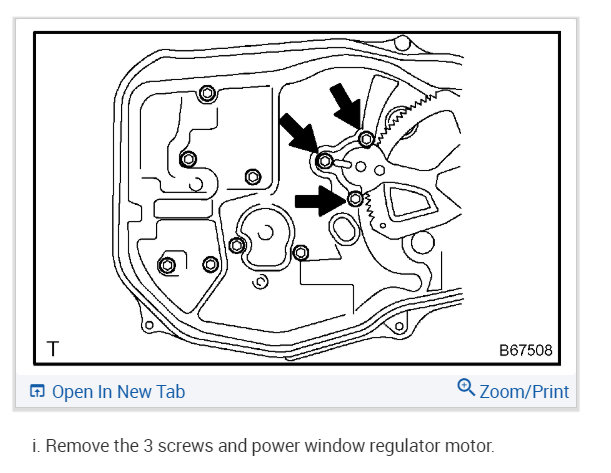 T
B67508
Open In New Tab
Zoom/Print

i. Remove the 3 screws and power window regulator motor.