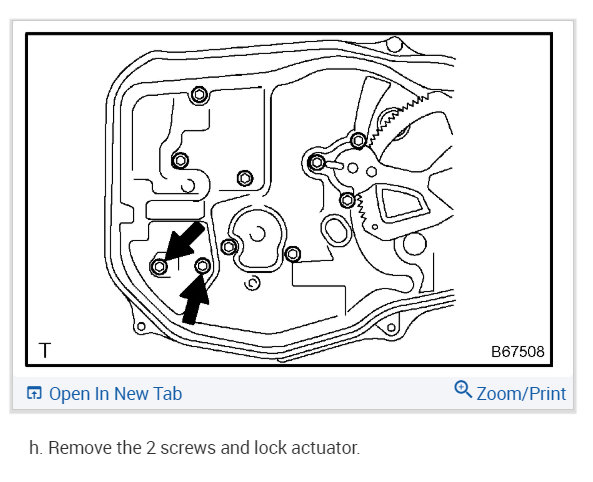 T

B67508

Open In New Tab

Zoom/Print

h. Remove the 2 screws and lock actuator.