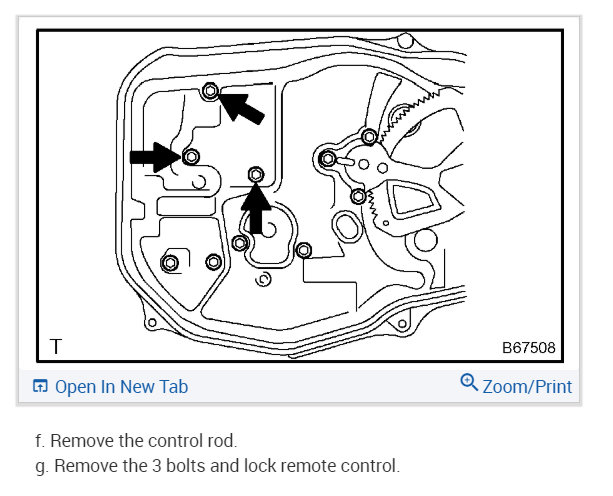 T

B67508

Open In New Tab

Zoom/Print

f. Remove the control rod.

g. Remove the 3 bolts and lock remote control.