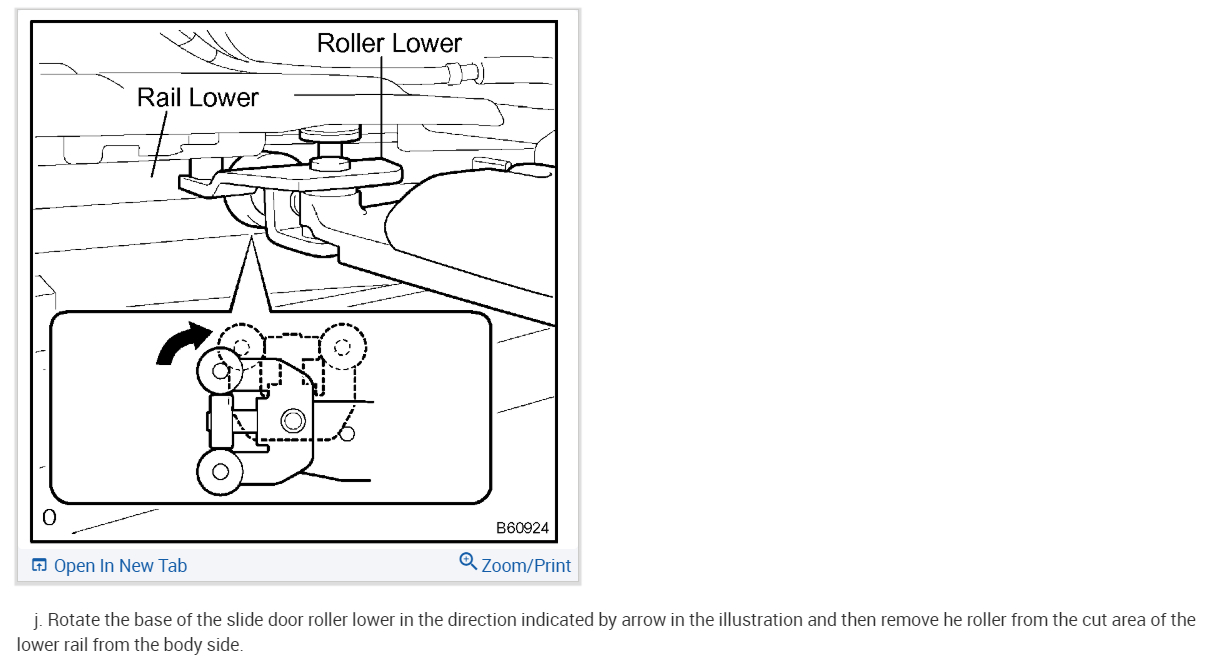 Roller Lower
Rail Lower
O
B60924
Open In New Tab
Zoom/Print

j. Rotate the base of the slide door roller lower in the direction indicated by arrow in the illustration and then remove he roller from the cut area of the lower rail from the body side.