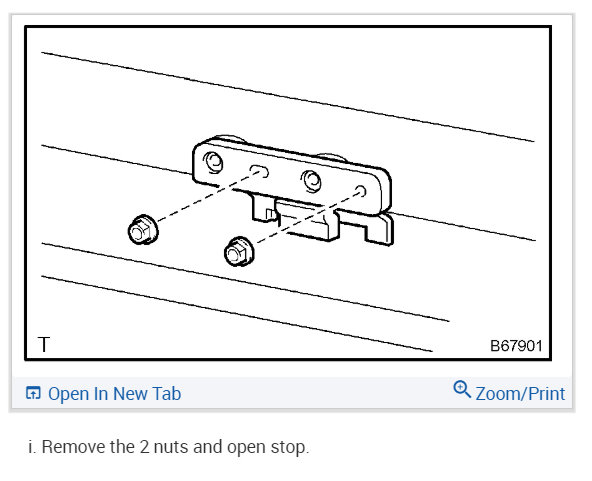 T

B67901

Open In New Tab

Zoom/Print

i. Remove the 2 nuts and open stop.