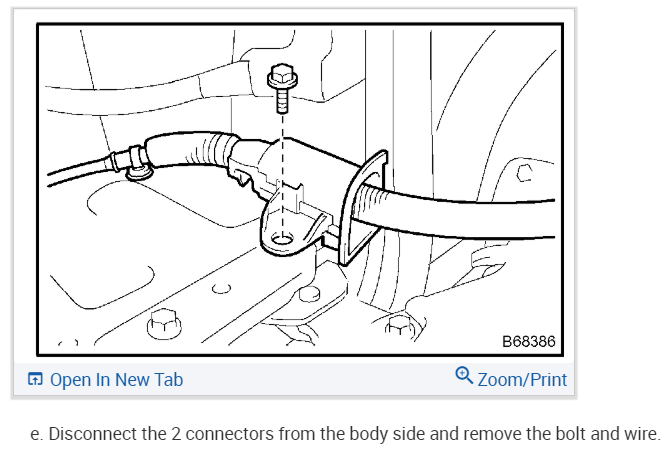 B68386

Open In New Tab

Zoom/Print

e. Disconnect the 2 connectors from the body side and remove the bolt and wire.