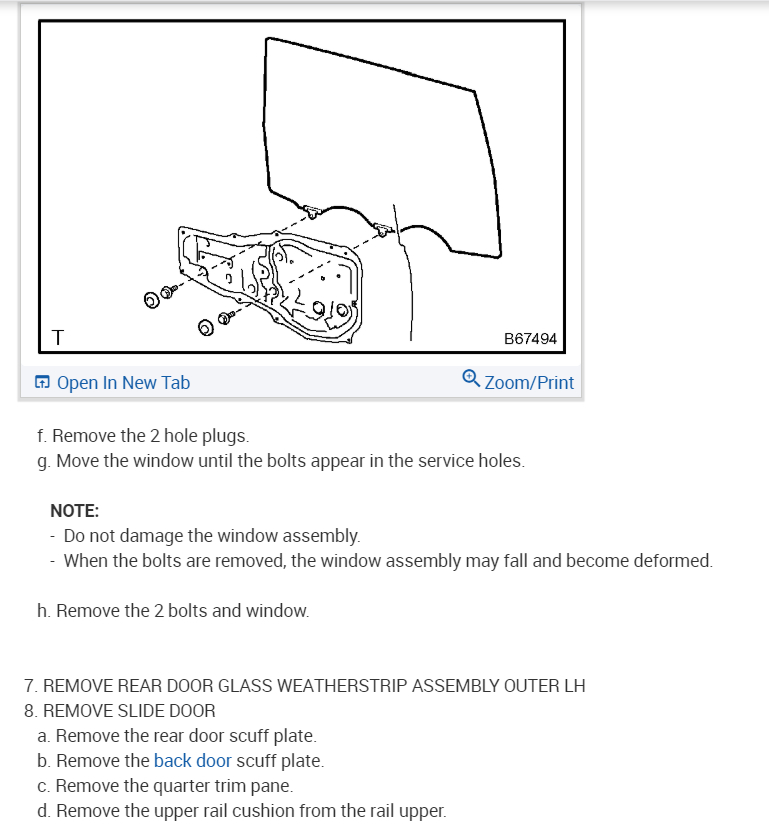 T

B67494

Open In New Tab

Zoom/Print

f. Remove the 2 hole plugs.
g. Move the window until the bolts appear in the service holes.

NOTE:
- Do not damage the window assembly.
- When the bolts are removed, the window assembly may fall and become deformed.

h. Remove the 2 bolts and window.

7. REMOVE REAR DOOR GLASS WEATHERSTRIP ASSEMBLY OUTER LH
8. REMOVE SLIDE DOOR
a. Remove the rear door scuff plate.
b. Remove the back door scuff plate.
c. Remove the quarter trim pane.
d. Remove the upper rail cushion from the rail upper.